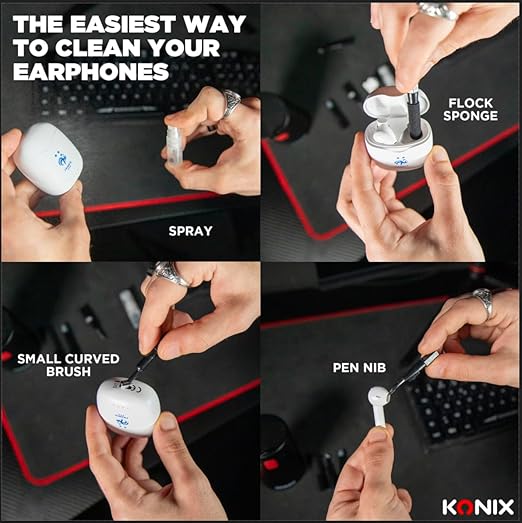 THE EASIEST WAY TO CLEAN YOUR EARPHONES

SPRAY

FLOCK SPONGE

SMALL CURVED BRUSH

PEN NIB

KONIX