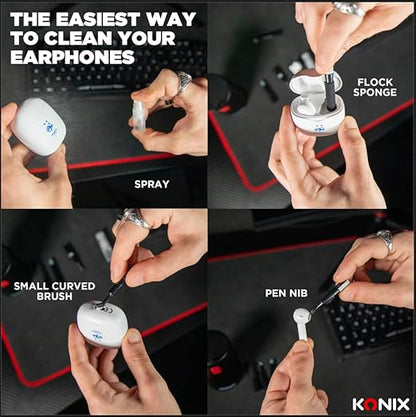 THE EASIEST WAY TO CLEAN YOUR EARPHONES

SPRAY

FLOCK SPONGE

SMALL CURVED BRUSH

PEN NIB

KONIX