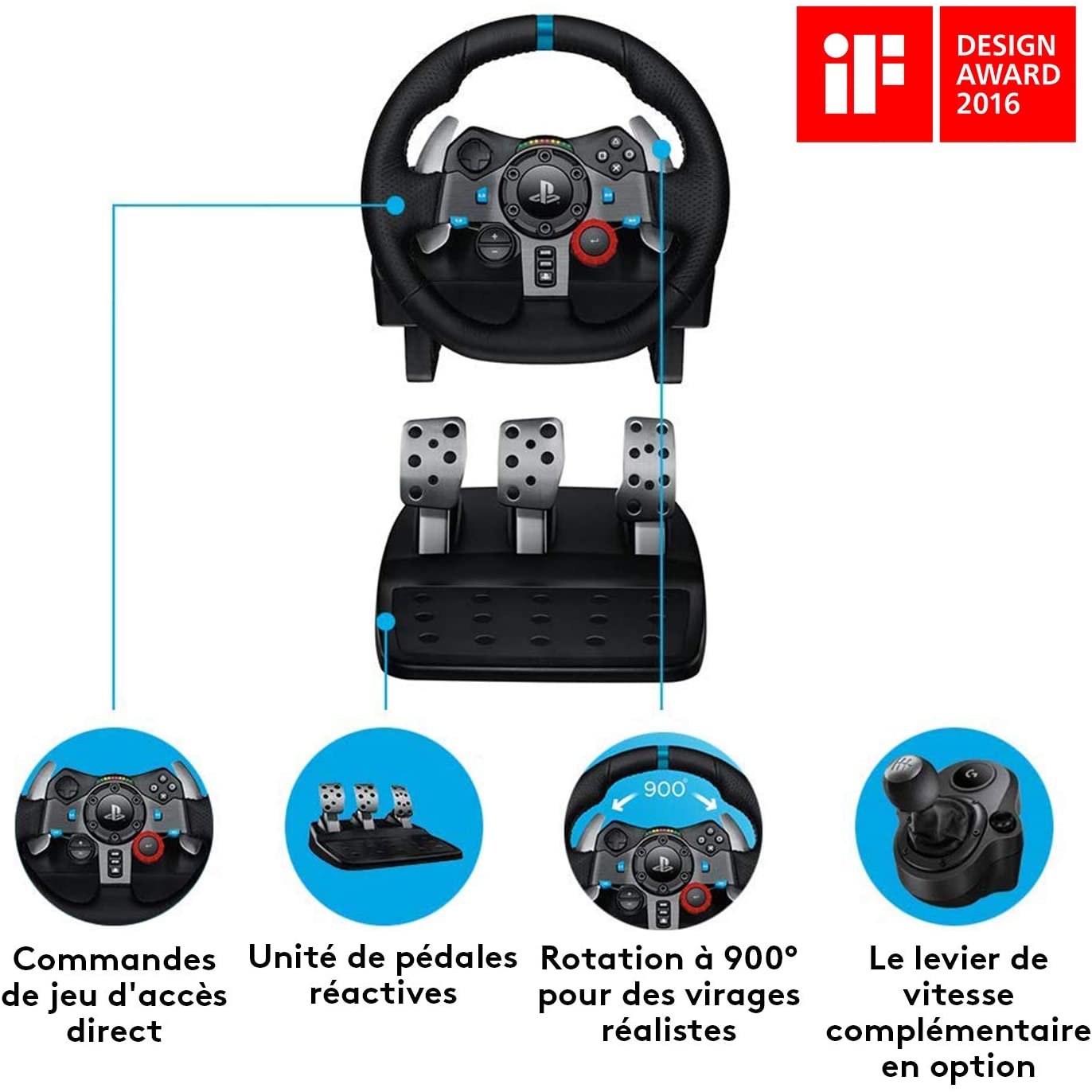 iF DESIGN AWARD 2016

900°

Commandes de jeu d'accès direct

Unité de pédales réactives

Rotation à 900° pour des virages réalistes

Le levier de vitesse complémentaire en option