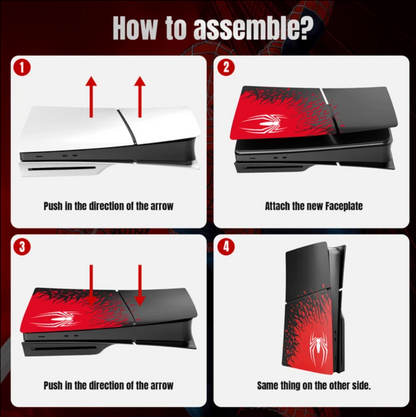 How to assemble?

1

Push in the direction of the arrow

2

Attach the new Faceplate

3

Push in the direction of the arrow

4

Same thing on the other side.